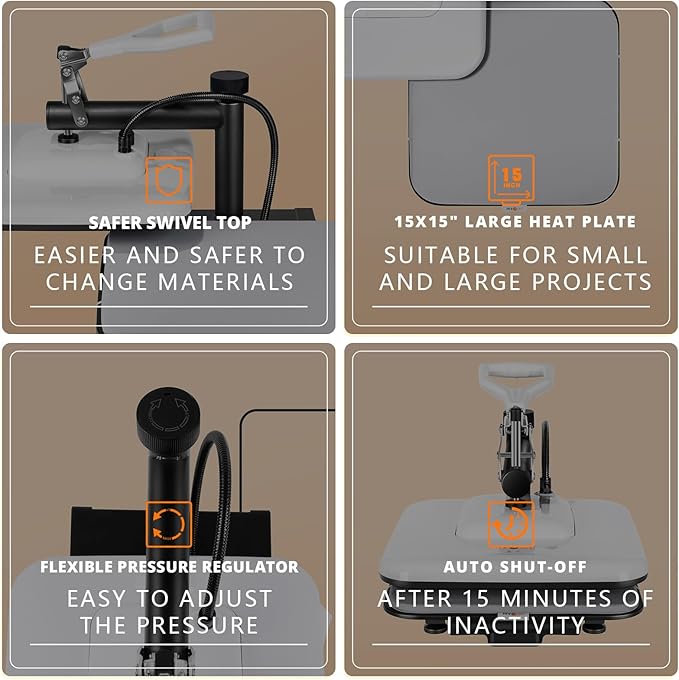 SAFER SWIVEL TOP

EASIER AND SAFER TO CHANGE MATERIALS

15 INCH

15X15" LARGE HEAT PLATE

SUITABLE FOR SMALL AND LARGE PROJECTS

FLEXIBLE PRESSURE REGULATOR

EASY TO ADJUST THE PRESSURE

AUTO SHUT-OFF

AFTER 15 MINUTES OF INACTIVITY